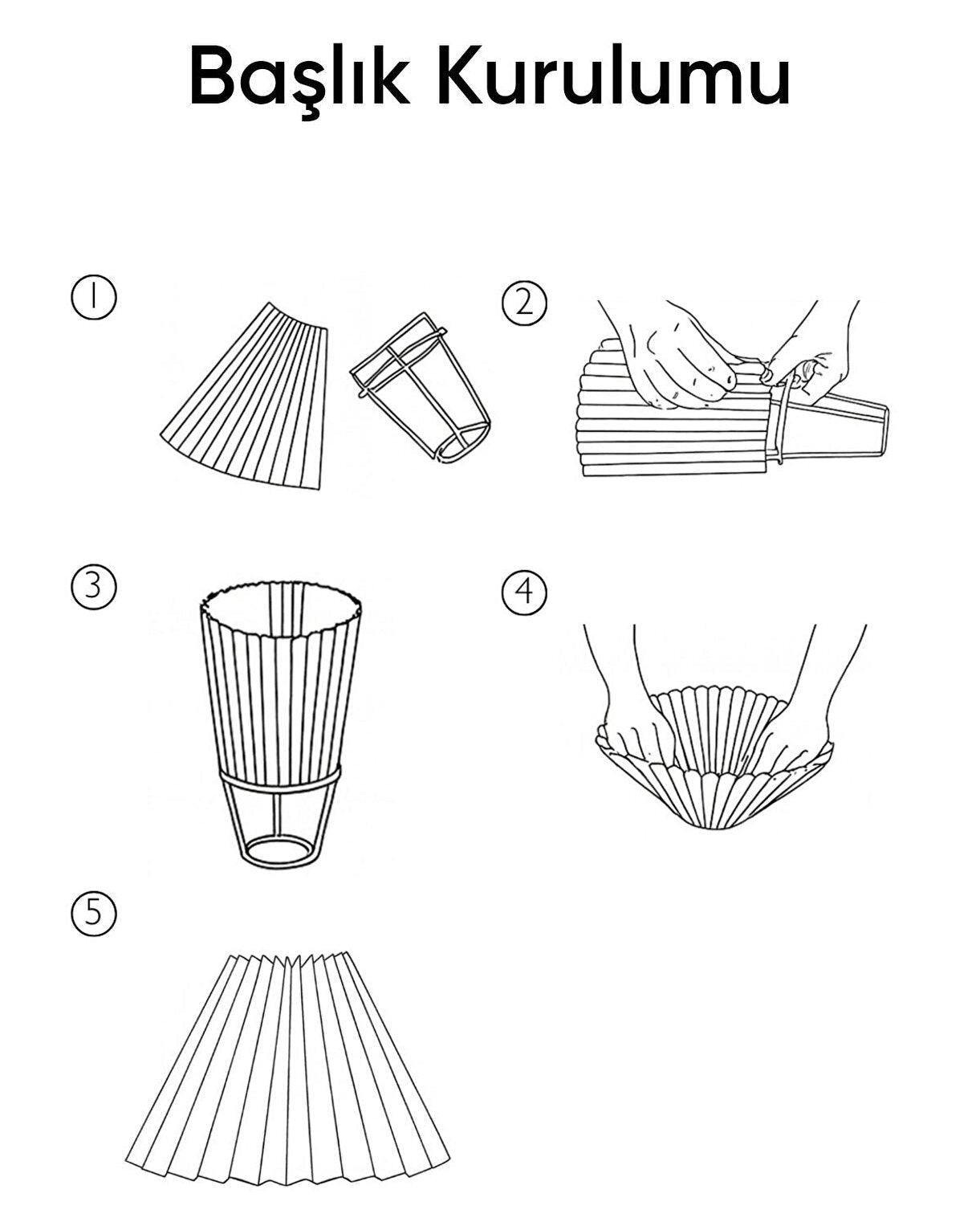 Başlık Kurulumu

①

②

③

④

⑤